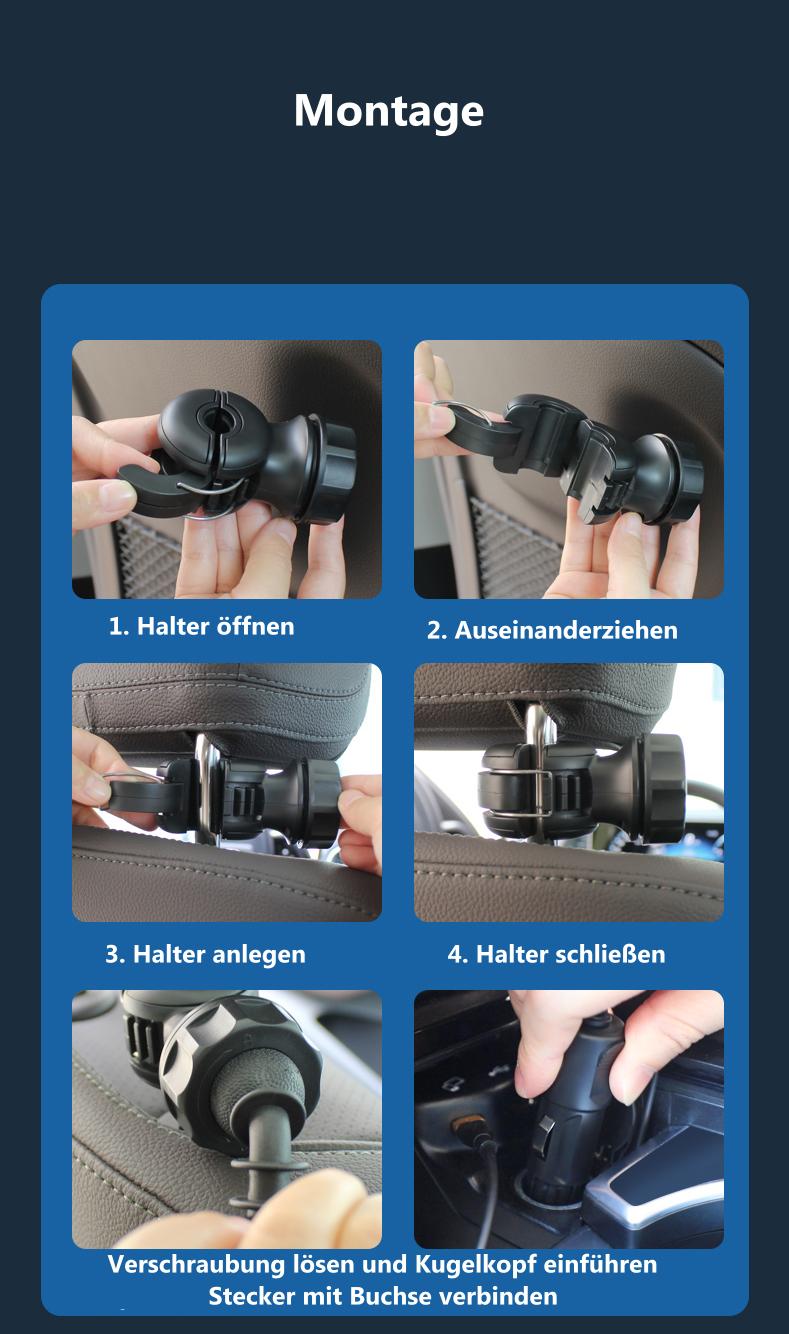 Montage

1. Halter öffnen

2. Auseinanderziehen

3. Halter anlegen

4. Halter schließen

Verschraubung lösen und Kugelkopf einführen
Stecker mit Buchse verbinden